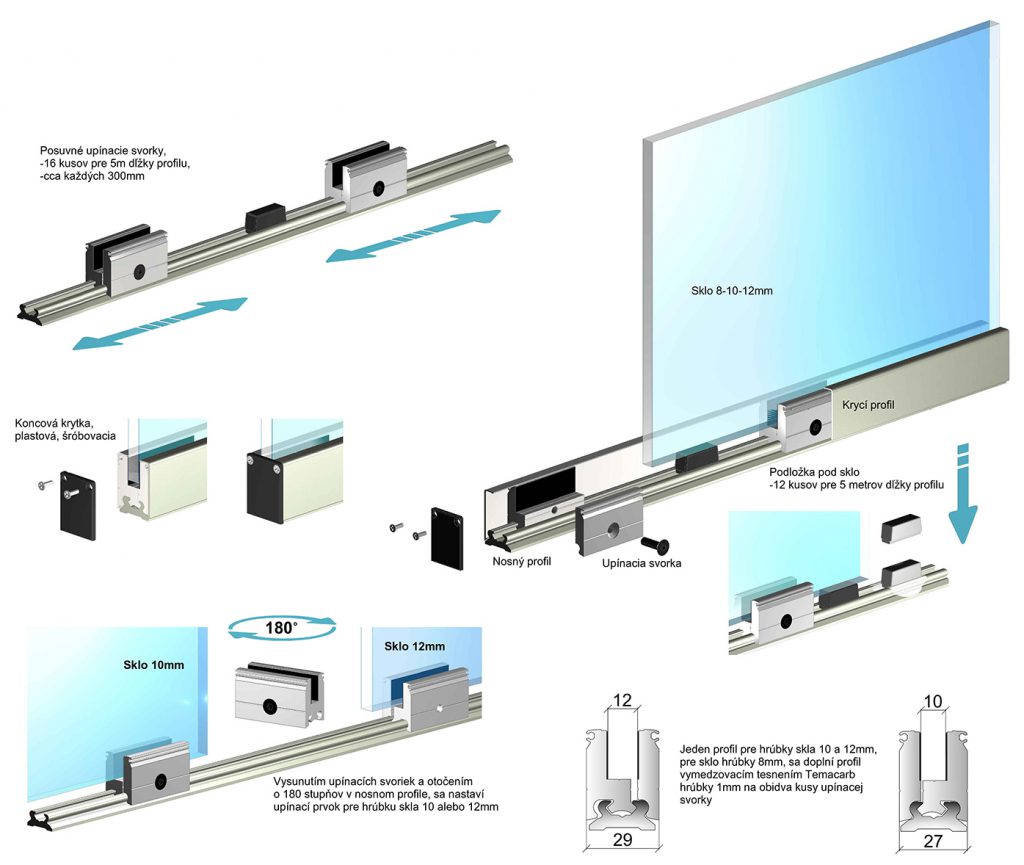 Posuvné upínacie svorky,
-16 kusov pre 5m dĺžky profilu,
-cca každých 300mm

Sklo 8-10-12mm

Koncová krytka,
plastová, šróbovacia

Krycí profil

Podložka pod sklo
-12 kusov pre 5 metrov dĺžky profilu

Nosný profil

Upínacia svorka

180°

Sklo 10mm

Sklo 12mm

Vysunutím upínacích svoriek a otočením o 180 stupňov v nosnom profile, sa nastaví upínací prvok pre hrúbku skla 10 alebo 12mm

12

29

Jeden profil pre hrúbky skla 10 a 12mm, pre sklo hrúbky 8mm, sa doplní profil vymedzovacím tesnením Temacarb hrúbky 1mm na obidva kusy upínacej svorky

10

27